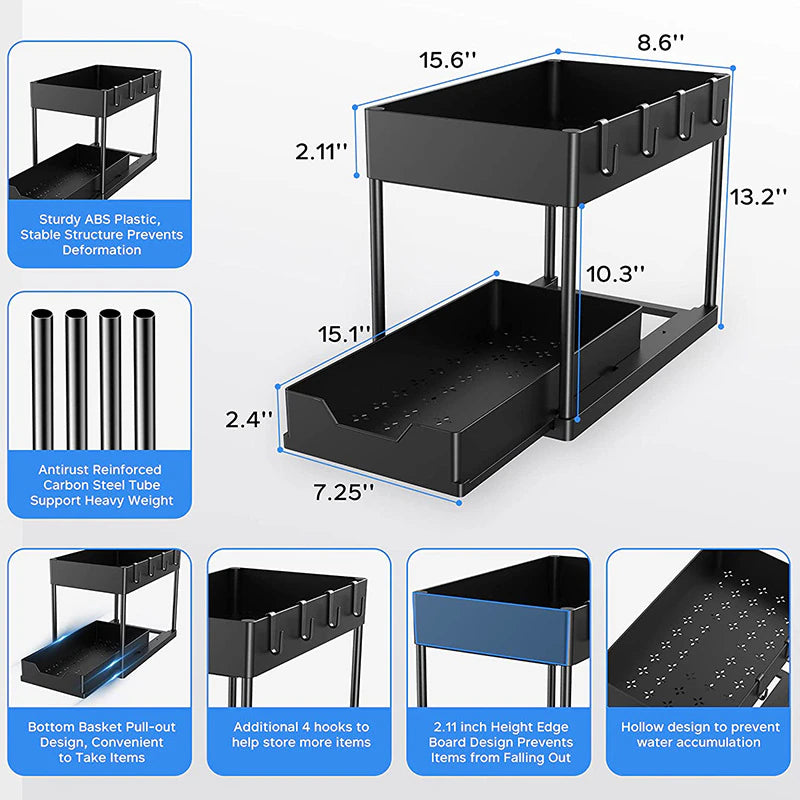 Sturdy ABS Plastic, Stable Structure Prevents Deformation

Antirust Reinforced Carbon Steel Tube Support Heavy Weight

15.6''

8.6''

2.11''

13.2''

10.3''

15.1''

2.4''

7.25''

Bottom Basket Pull-out Design, Convenient to Take Items

Additional 4 hooks to help store more items

2.11 inch Height Edge Board Design Prevents Items from Falling Out

Hollow design to prevent water accumulation